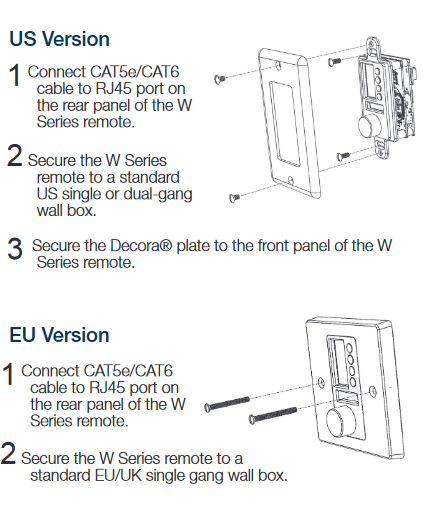 US Version

1 Connect CAT5e/CAT6 cable to RJ45 port on the rear panel of the W Series remote.

2 Secure the W Series remote to a standard US single or dual-gang wall box.

3 Secure the Decora® plate to the front panel of the W Series remote.

EU Version

1 Connect CAT5e/CAT6 cable to RJ45 port on the rear panel of the W Series remote.

2 Secure the W Series remote to a standard EU/UK single gang wall box.